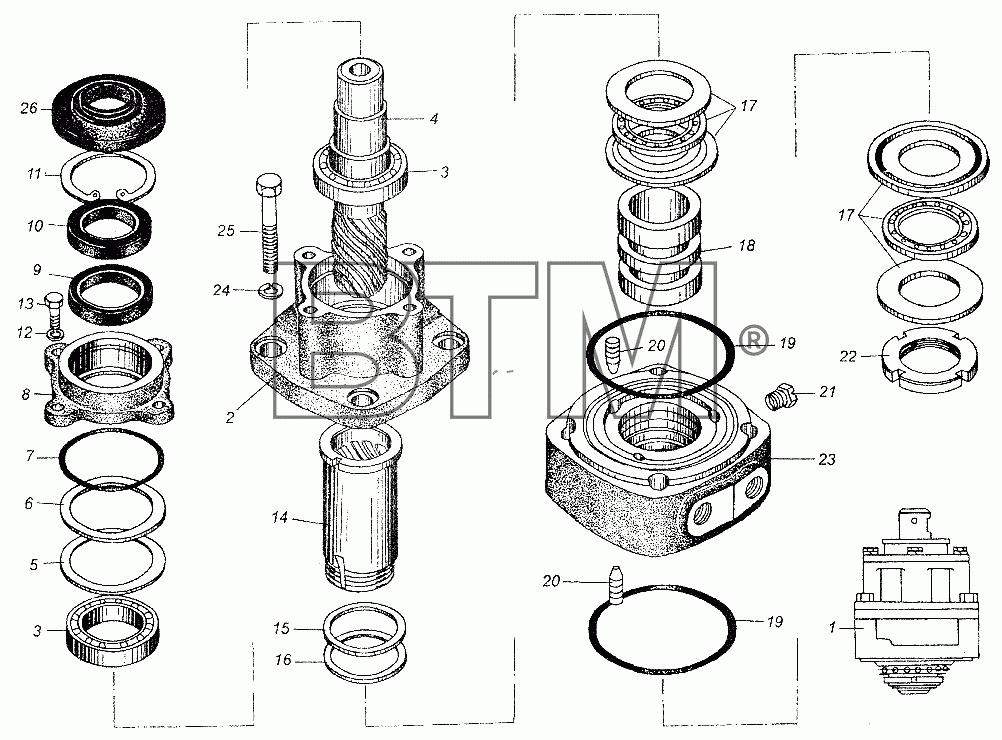 26
11
10
9
13
12
8
7
6
5
3
4
3
25
24
2
14
15
16
17
18
20
19
21
23
20
19
17
22
1
BTM®